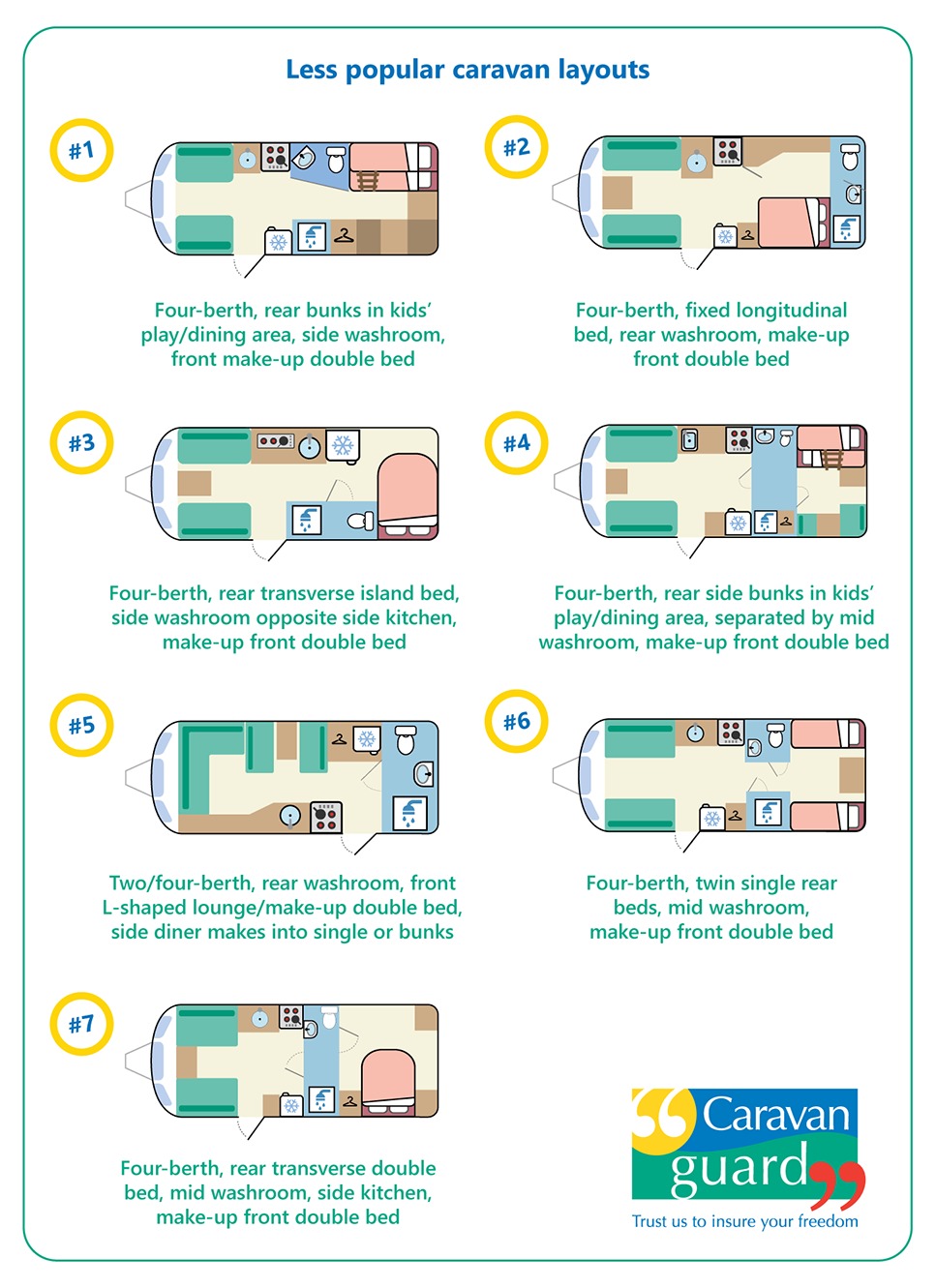 Less popular caravan layouts

#1

Four-berth, rear bunks in kids' play/dining area, side washroom, front make-up double bed

#2

Four-berth, fixed longitudinal bed, rear washroom, make-up front double bed

#3

Four-berth, rear transverse island bed, side washroom opposite side kitchen, make-up front double bed

#4

Four-berth, rear side bunks in kids' play/dining area, separated by mid washroom, make-up front double bed

#5

Two/four-berth, rear washroom, front L-shaped lounge/make-up double bed, side diner makes into single or bunks

#6

Four-berth, twin single rear beds, mid washroom, make-up front double bed

#7

Four-berth, rear transverse double bed, mid washroom, side kitchen, make-up front double bed

Caravan guard

Trust us to insure your freedom