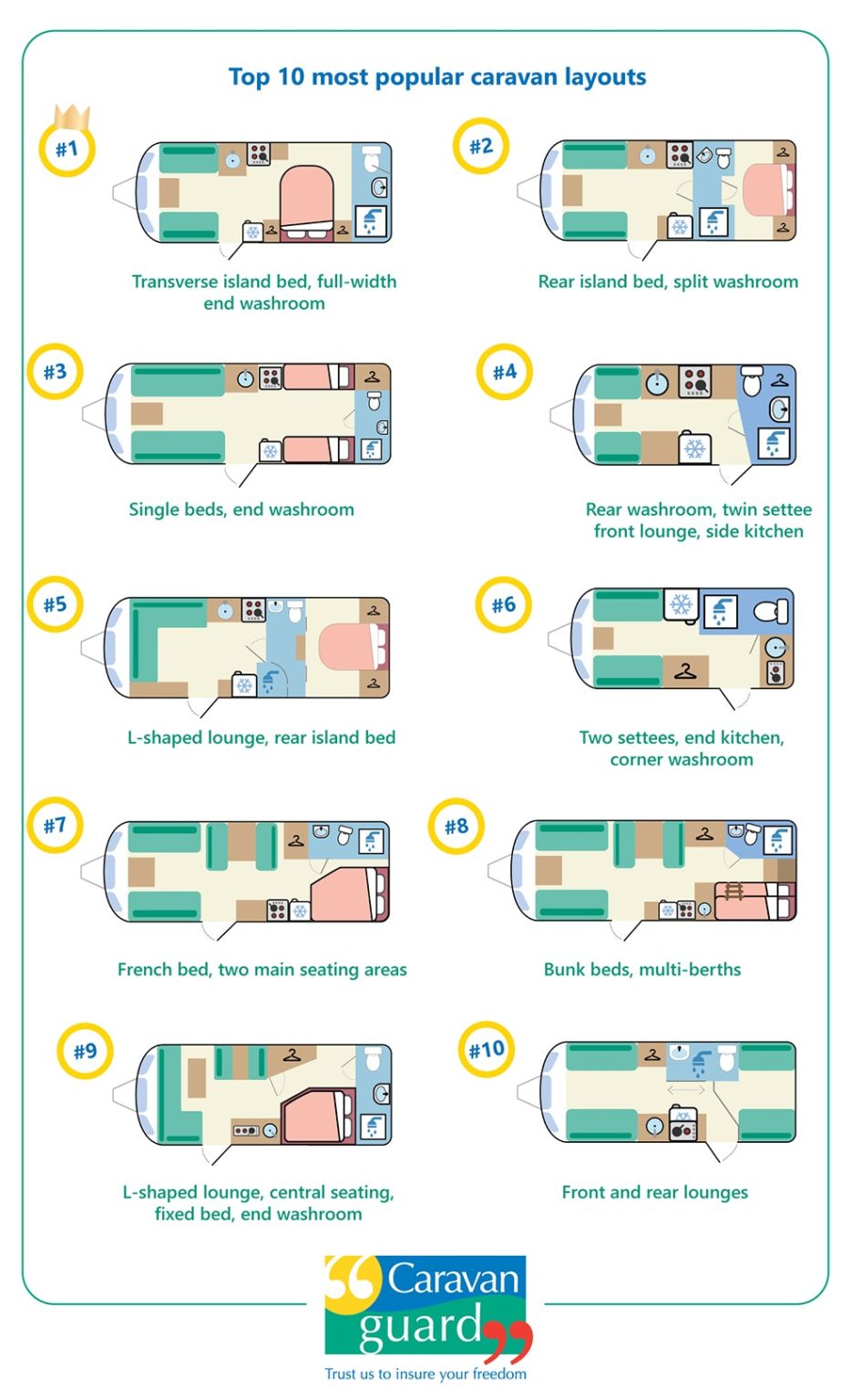 Top 10 most popular caravan layouts

#1
Transverse island bed, full-width end washroom

#2
Rear island bed, split washroom

#3
Single beds, end washroom

#4
Rear washroom, twin settee front lounge, side kitchen

#5
L-shaped lounge, rear island bed

#6
Two settees, end kitchen, corner washroom

#7
French bed, two main seating areas

#8
Bunk beds, multi-berths

#9
L-shaped lounge, central seating, fixed bed, end washroom

#10
Front and rear lounges

Caravan guard
Trust us to insure your freedom