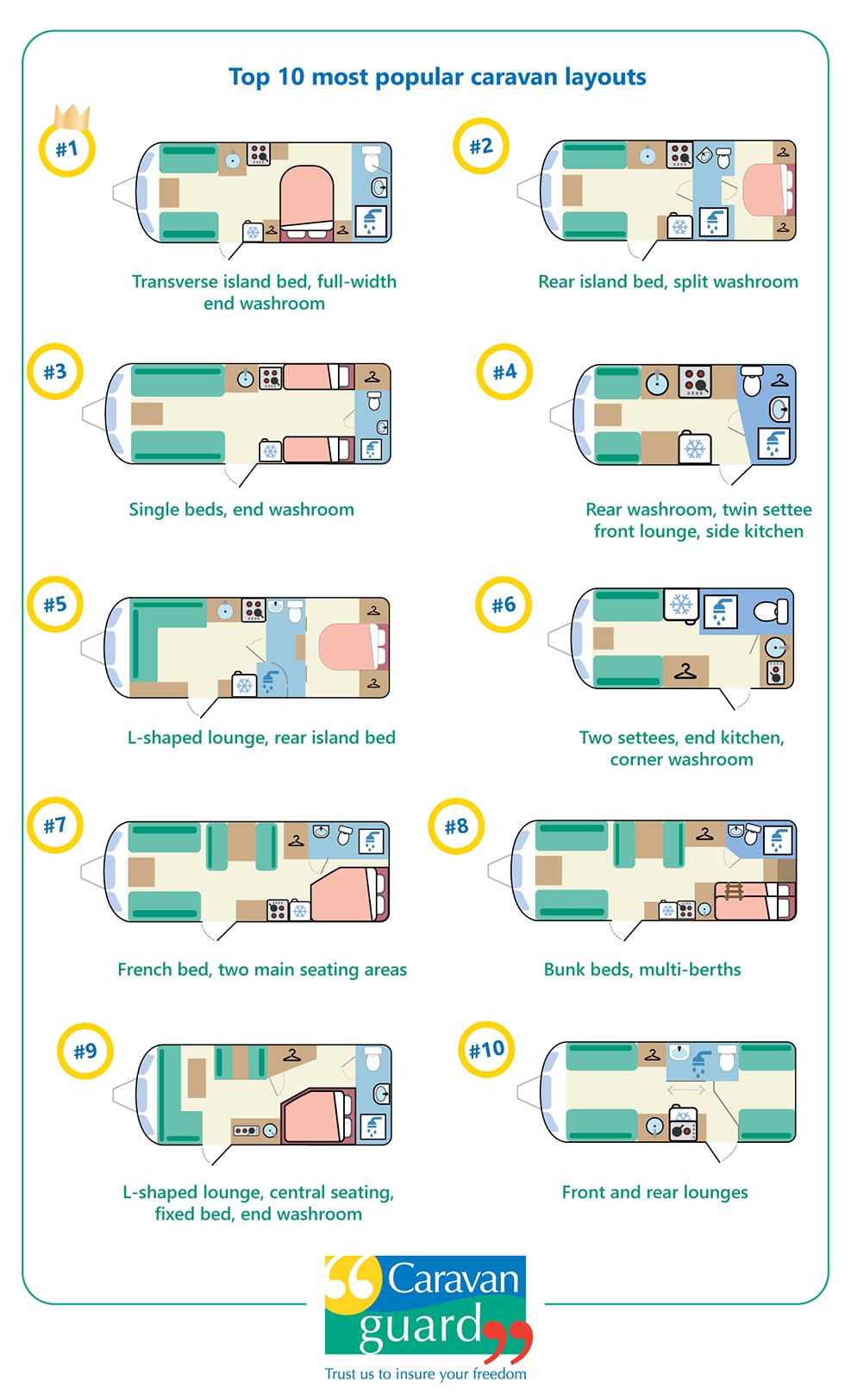 Top 10 most popular caravan layouts

#1

Transverse island bed, full-width end washroom

#2

Rear island bed, split washroom

#3

Single beds, end washroom

#4

Rear washroom, twin settee front lounge, side kitchen

#5

L-shaped lounge, rear island bed

#6

Two settees, end kitchen, corner washroom

#7

French bed, two main seating areas

#8

Bunk beds, multi-berths

#9

L-shaped lounge, central seating, fixed bed, end washroom

#10

Front and rear lounges

Caravan guard

Trust us to insure your freedom