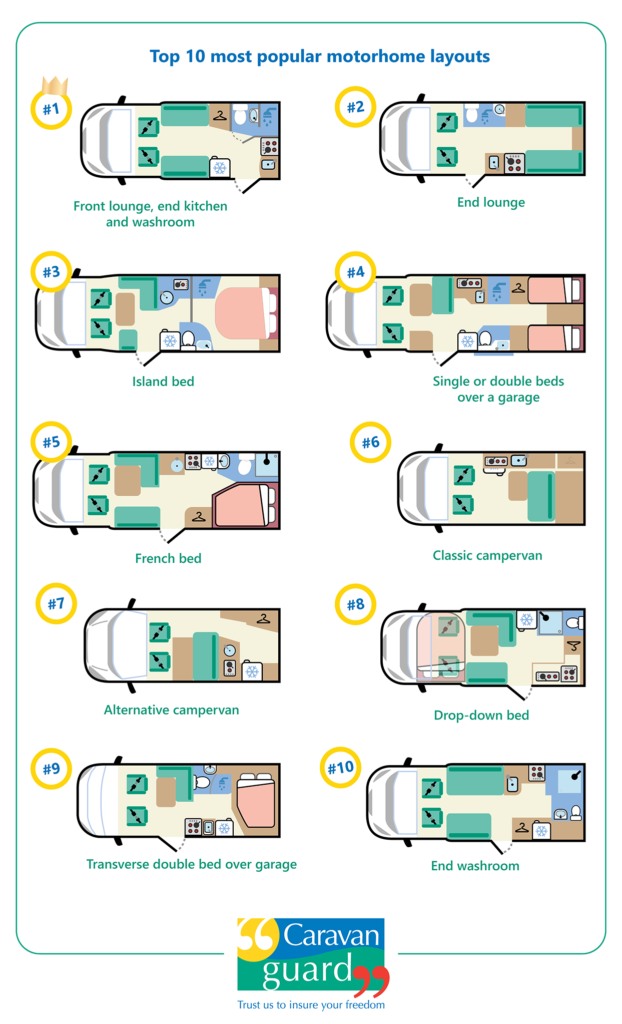 Top 10 most popular motorhome layouts

#1
Front lounge, end kitchen and washroom

#2
End lounge

#3
Island bed

#4
Single or double beds over a garage

#5
French bed

#6
Classic campervan

#7
Alternative campervan

#8
Drop-down bed

#9
Transverse double bed over garage

#10
End washroom

Caravan guard
Trust us to insure your freedom