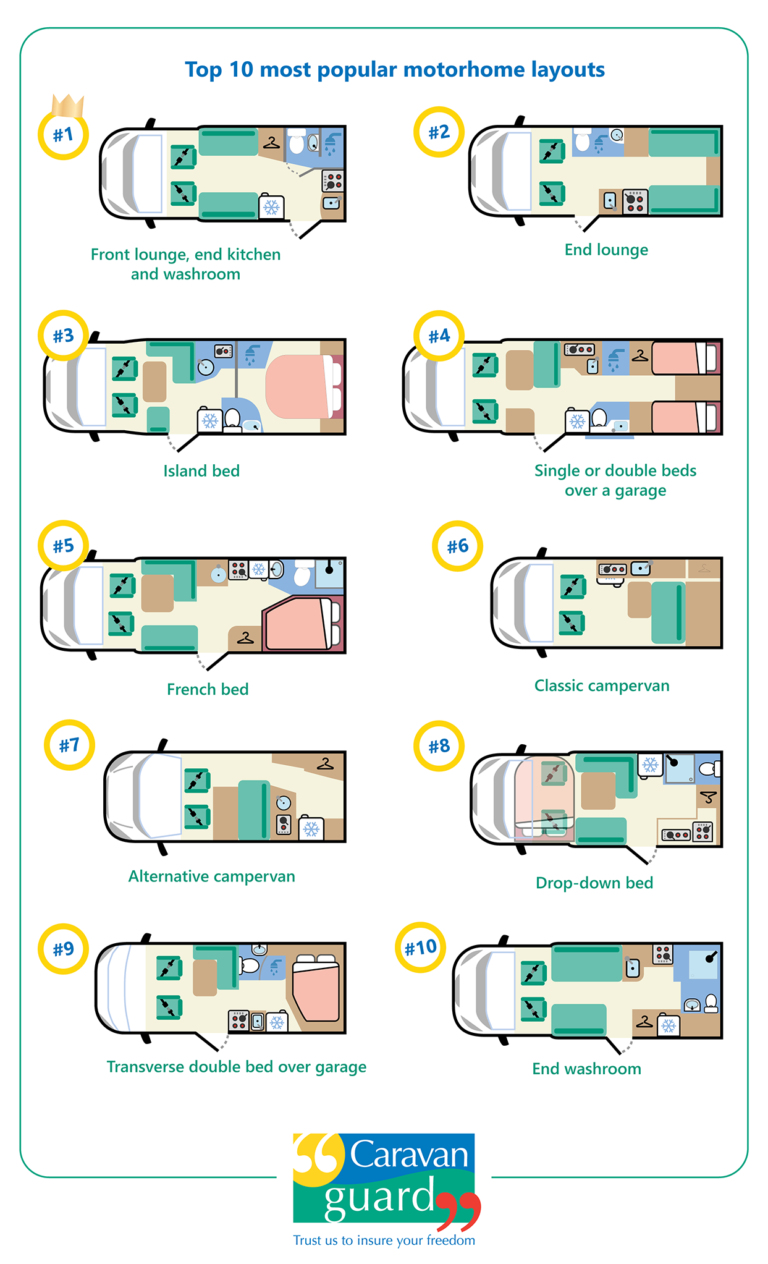 Top 10 most popular motorhome layouts

#1
Front lounge, end kitchen and washroom

#2
End lounge

#3
Island bed

#4
Single or double beds over a garage

#5
French bed

#6
Classic campervan

#7
Alternative campervan

#8
Drop-down bed

#9
Transverse double bed over garage

#10
End washroom

Caravan guard
Trust us to insure your freedom