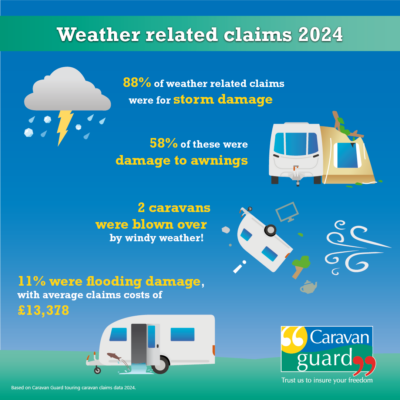 Weather related claims 2024

88% of weather related claims were for storm damage

58% of these were damage to awnings

2 caravans were blown over by windy weather!

11% were flooding damage, with average claims costs of £13,378

Caravan guard

Trust us to insure your freedom

Based on Caravan Guard touring caravan claims data 2024.