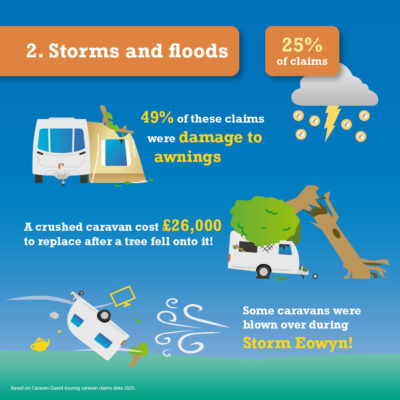 2. Storms and floods

25% of claims

49% of these claims were damage to awnings

A crushed caravan cost £26,000 to replace after a tree fell onto it!

Some caravans were blown over during Storm Eowyn!

Based on Caravan Guard touring caravan claims data 2025.